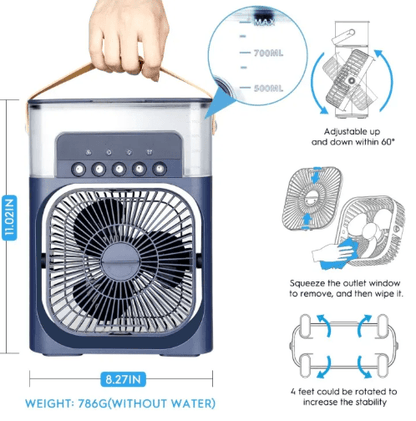 MAX
700ML
500ML

11.02IN

8.27IN

WEIGHT: 786G(WITHOUT WATER)

Adjustable up and down within 60°

Squeeze the outlet window to remove, and then wipe it.

4 feet could be rotated to increase the stability